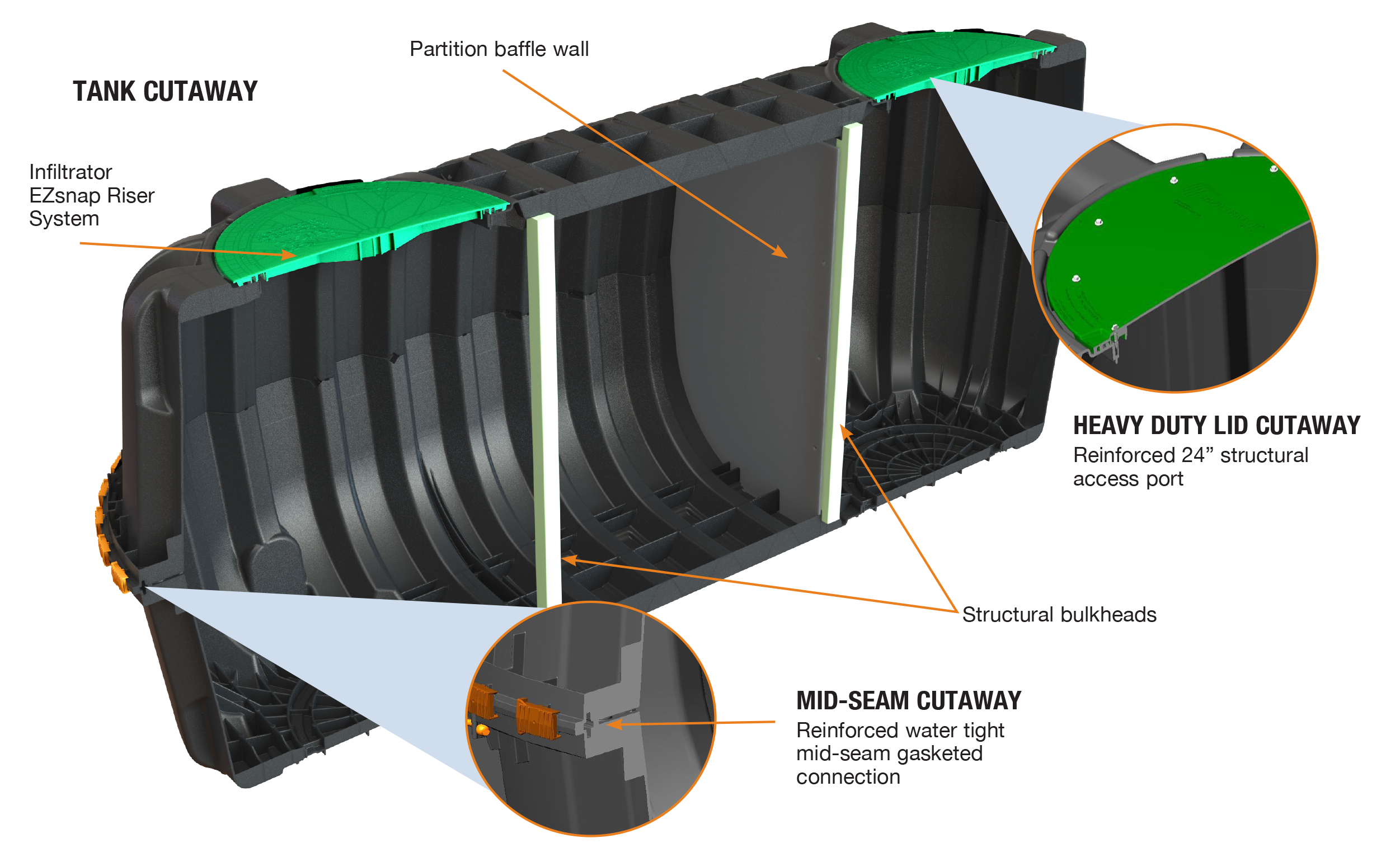 TANK CUTAWAY

Partition baffle wall

Infiltrator EZsnap Riser System

HEAVY DUTY LID CUTAWAY
Reinforced 24” structural access port

Structural bulkheads

MID-SEAM CUTAWAY
Reinforced water tight mid-seam gasketed connection